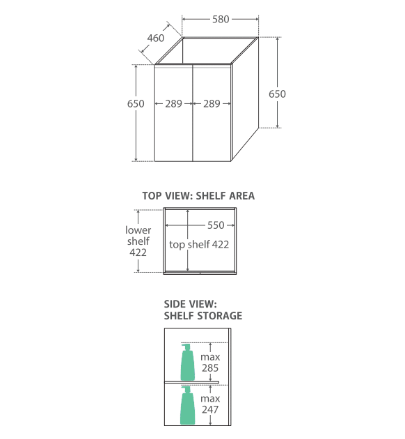 580
460
650
289
289
650

TOP VIEW: SHELF AREA

lower shelf 422
550
top shelf 422

SIDE VIEW:
SHELF STORAGE

max 285
max 247